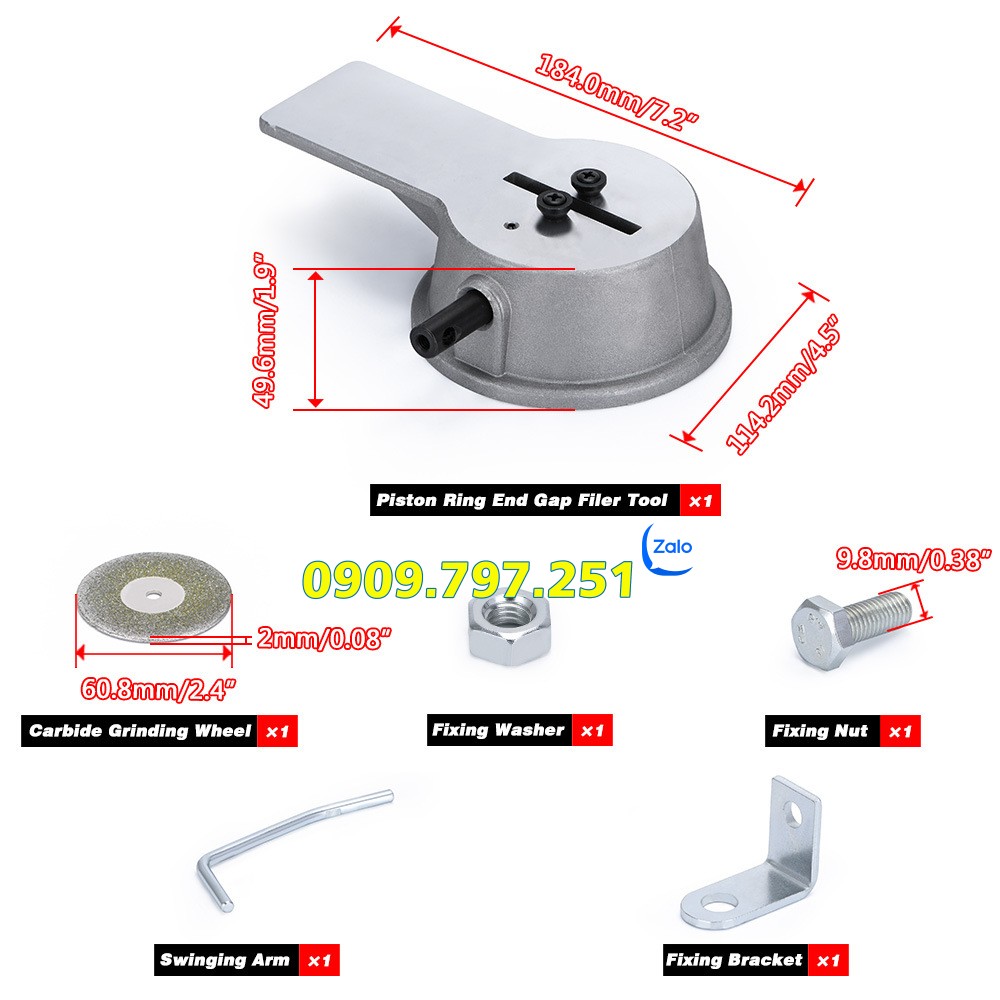 184.0mm/7.2"

49.6mm/1.9"

114.2mm/4.5"

Piston Ring End Gap Filer Tool x1

Zalo

0909.797.251

9.8mm/0.38"

2mm/0.08"

60.8mm/2.4"

Carbide Grinding Wheel x1

Fixing Washer x1

Fixing Nut x1

Swinging Arm x1

Fixing Bracket x1