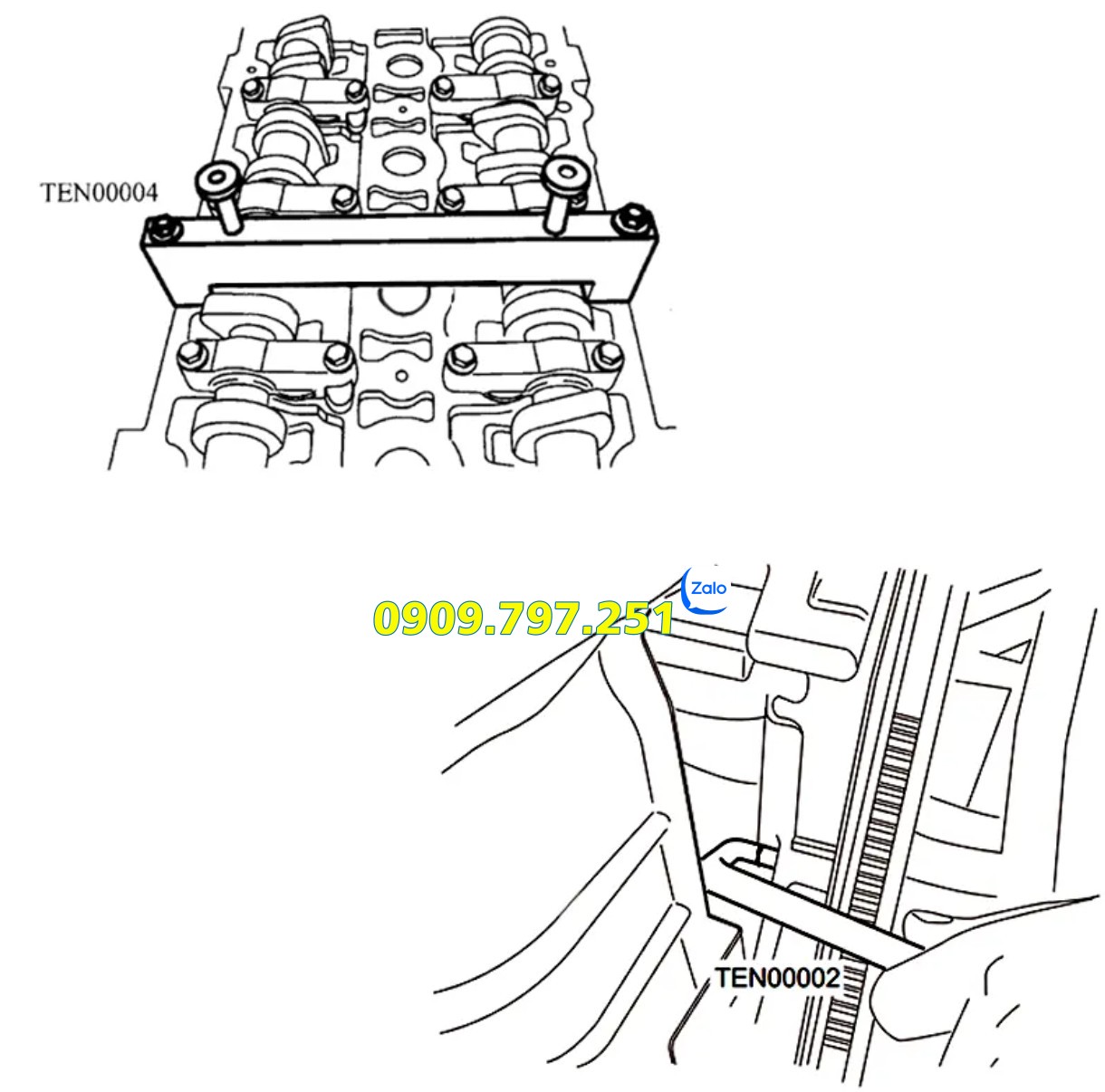 TEN00004

Zalo
0909.797.251

TEN00002